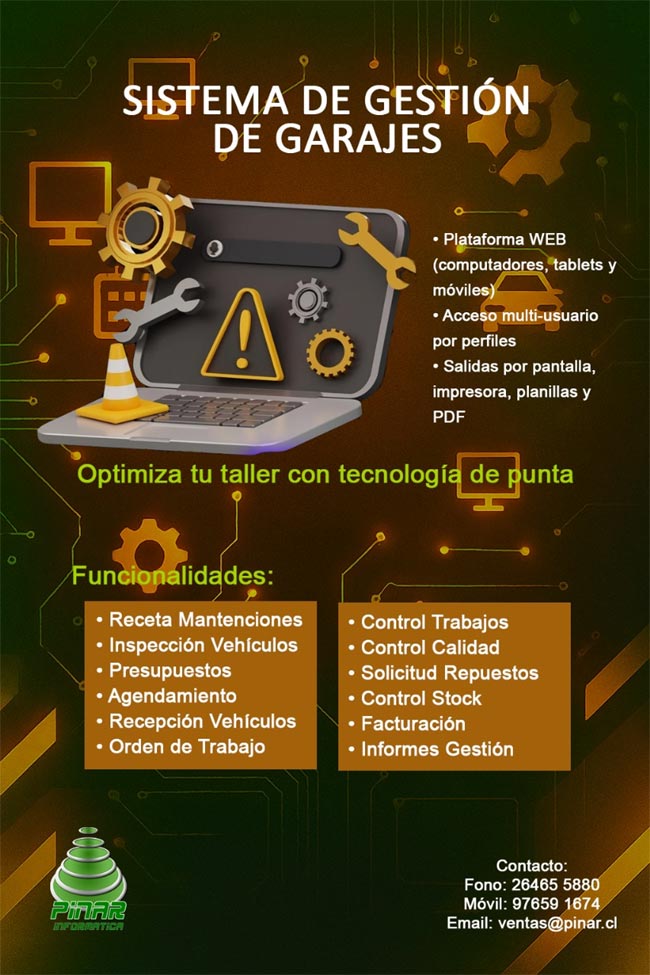 SISTEMA DE GESTIÓN DE GARAJES

• Plataforma WEB (computadores, tablets y móviles)
• Acceso multi-usuario por perfiles
• Salidas por pantalla, impresora, planillas y PDF

Optimiza tu taller con tecnología de punta

Funcionalidades:

• Receta Mantenciones
• Inspección Vehículos
• Presupuestos
• Agendamiento
• Recepción Vehículos
• Orden de Trabajo

• Control Trabajos
• Control Calidad
• Solicitud Repuestos
• Control Stock
• Facturación
• Informes Gestión

PINAR
INFORMATICA

Contacto:
Fono: 26465 5880
Móvil: 97659 1674
Email: ventas@pinar.cl